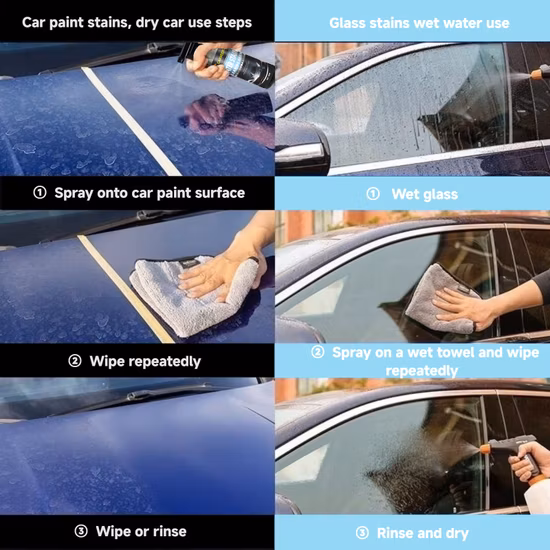 Car paint stains, dry car use steps

① Spray onto car paint surface

② Wipe repeatedly

③ Wipe or rinse

Glass stains wet water use

① Wet glass

② Spray on a wet towel and wipe repeatedly

③ Rinse and dry